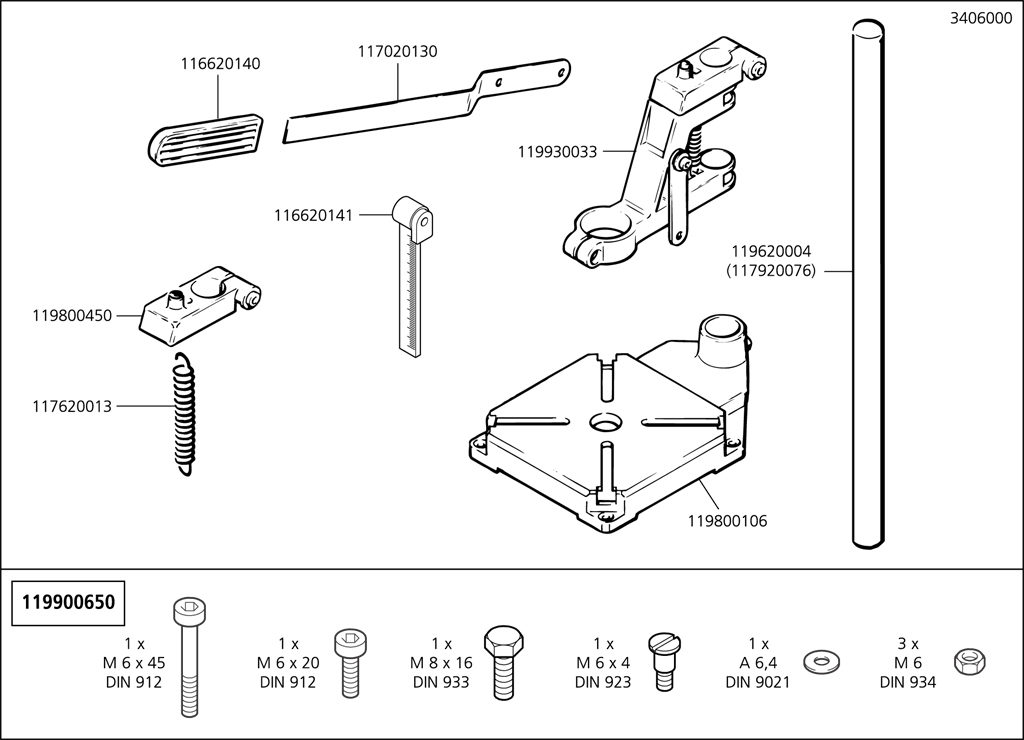 3406000

116620140

117020130

119930033

116620141

119620004
(117920076)

119800450

117620013

119800106

119900650

1 x
M 6 x 45
DIN 912

1 x
M 6 x 20
DIN 912

1 x
M 8 x 16
DIN 933

1 x
M 6 x 4
DIN 923

1 x
A 6,4
DIN 9021

3 x
M 6
DIN 934