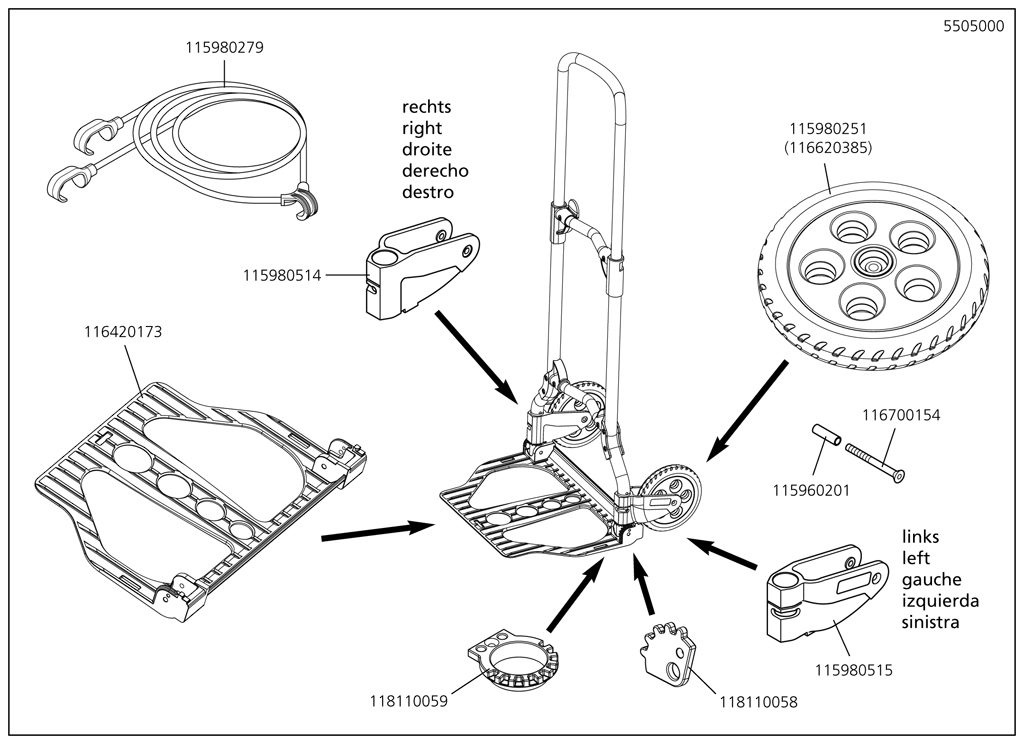 5505000

115980279

rechts
right
droite
derecho
destro

115980514

115980251
(116620385)

116420173

116700154

115960201

links
left
gauche
izquierda
sinistra

115980515

118110059

118110058