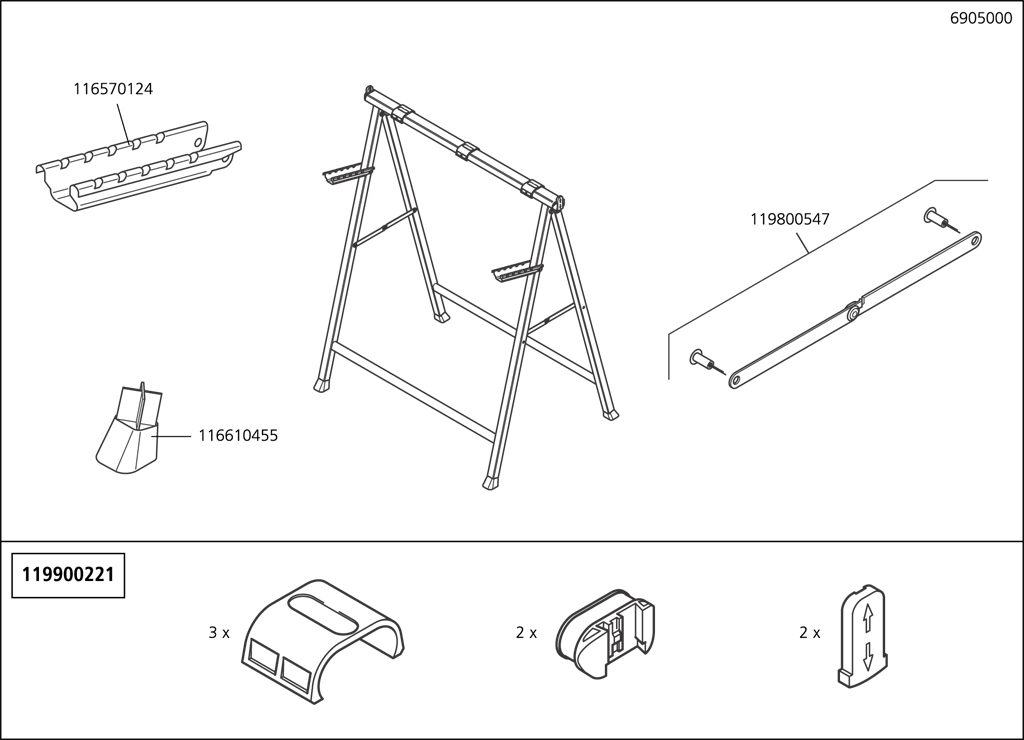 6905000

116570124

119800547

116610455

119900221

3 x

2 x

2 x